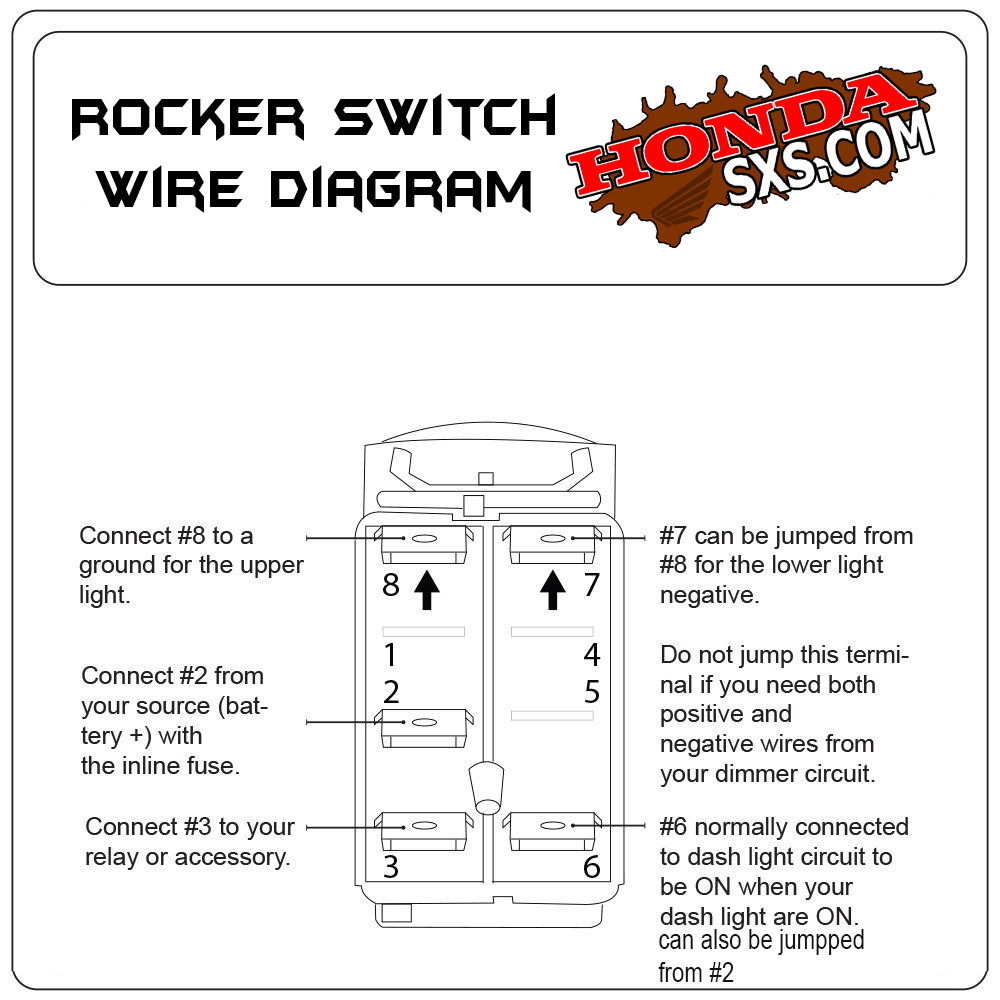 ROCKER SWITCH WIRE DIAGRAM

HONDA SXS.COM

Connect #8 to a ground for the upper light.

Connect #2 from your source (battery +) with the inline fuse.

Connect #3 to your relay or accessory.

8
1
2
3

7
4
5
6

#7 can be jumped from #8 for the lower light negative.

Do not jump this terminal if you need both positive and negative wires from your dimmer circuit.

#6 normally connected to dash light circuit to be ON when your dash light are ON. can also be jumpped from #2